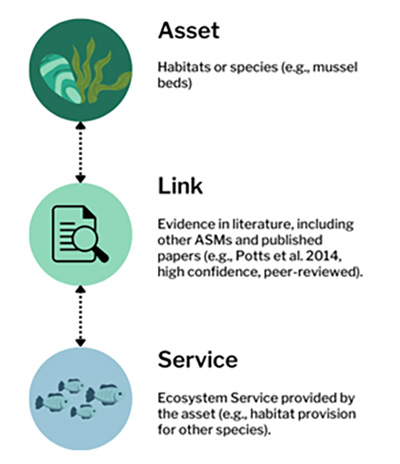 Asset

Habitats or species (e.g., mussel beds)

Link

Evidence in literature, including other ASMs and published papers (e.g., Potts et al. 2014, high confidence, peer-reviewed).

Service

Ecosystem Service provided by the asset (e.g., habitat provision for other species).